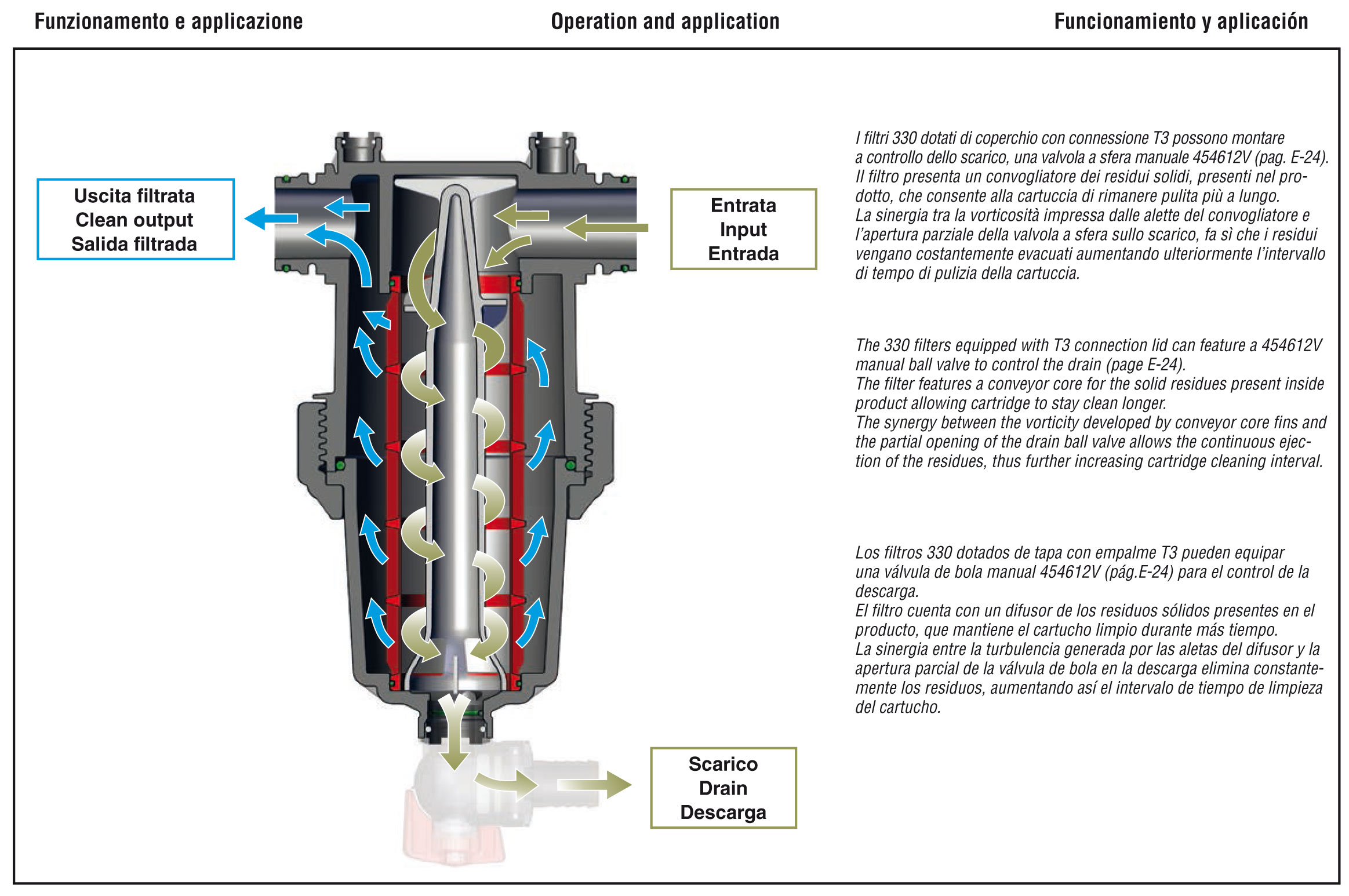 Funzionamento e applicazione

Operation and application

Funcionamiento y aplicación

Uscita filtrata
Clean output
Salida filtrada

Entrata
Input
Entrada

Scarico
Drain
Descarga

I filtri 330 dotati di coperchio con connessione T3 possono montare a controllo dello scarico, una valvola a sfera manuale 454612V (pag. E-24).
Il filtro presenta un convogliatore dei residui solidi, presenti nel prodotto, che consente alla cartuccia di rimanere pulita più a lungo.
La sinergia tra la vorticosità impressa dalle alette del convogliatore e l'apertura parziale della valvola a sfera sullo scarico, fa sì che i residui vengano costantemente evacuati aumentando ulteriormente l'intervallo di tempo di pulizia della cartuccia.

The 330 filters equipped with T3 connection lid can feature a 454612V manual ball valve to control the drain (page E-24).
The filter features a conveyor core for the solid residues present inside product allowing cartridge to stay clean longer.
The synergy between the vorticity developed by conveyor core fins and the partial opening of the drain ball valve allows the continuous ejection of the residues, thus further increasing cartridge cleaning interval.

Los filtros 330 dotados de tapa con empalme T3 pueden equipar una válvula de bola manual 454612V (pág.E-24) para el control de la descarga.
El filtro cuenta con un difusor de los residuos sólidos presentes en el producto, que mantiene el cartucho limpio durante más tiempo.
La sinergia entre la turbulencia generada por las aletas del difusor y la apertura parcial de la válvula de bola en la descarga elimina constantemente los residuos, aumentando así el intervalo de tiempo de limpieza del cartucho.