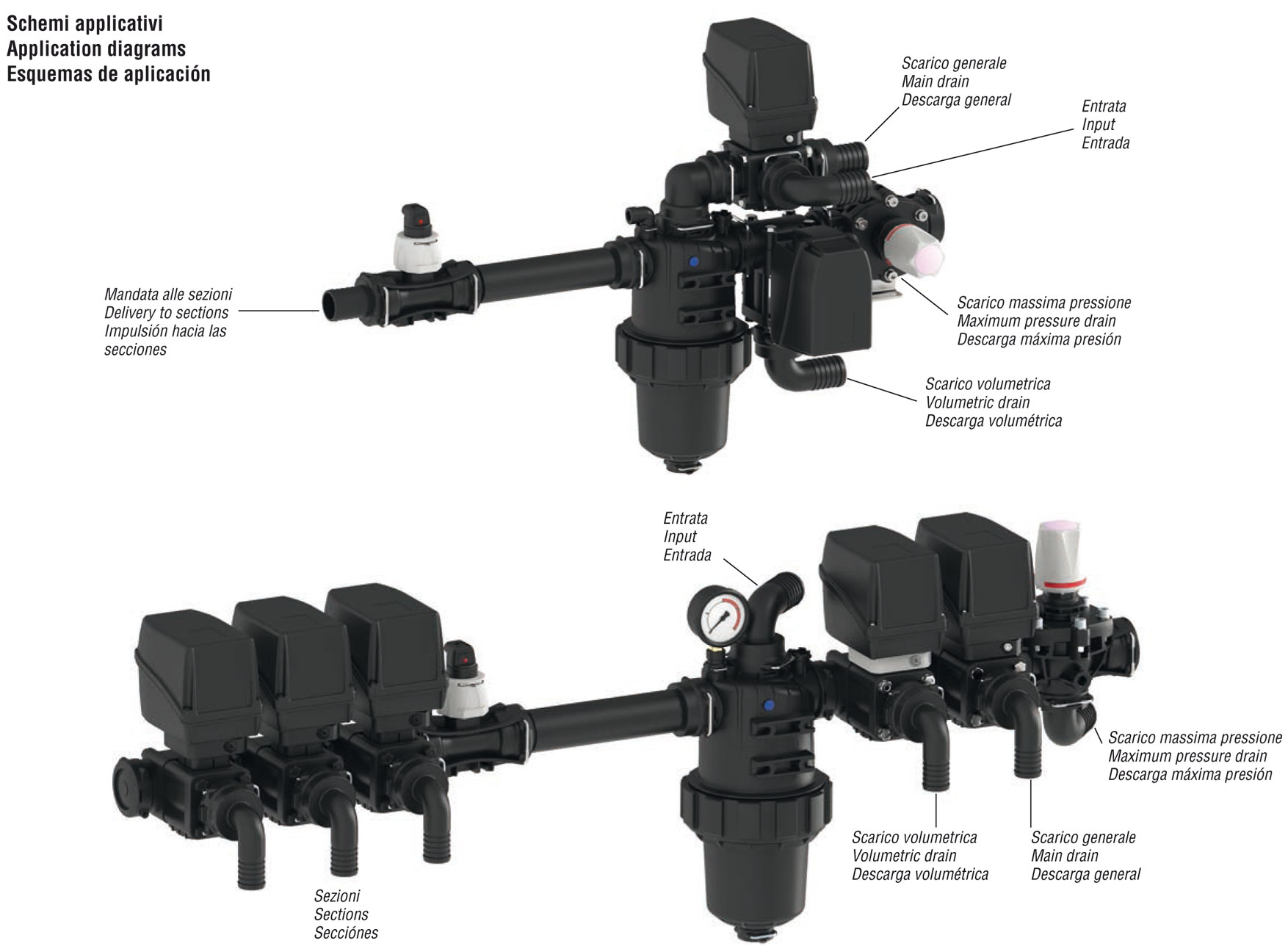 Schemi applicativi
Application diagrams
Esquemas de aplicación

Scarico generale
Main drain
Descarga general

Entrata
Input
Entrada

Mandata alle sezioni
Delivery to sections
Impulsión hacia las secciones

Scarico massima pressione
Maximum pressure drain
Descarga máxima presión

Scarico volumetrica
Volumetric drain
Descarga volumétrica

Entrata
Input
Entrada

Scarico massima pressione
Maximum pressure drain
Descarga máxima presión

Scarico volumetrica
Volumetric drain
Descarga volumétrica

Scarico generale
Main drain
Descarga general

Sezioni
Sections
Secciónes