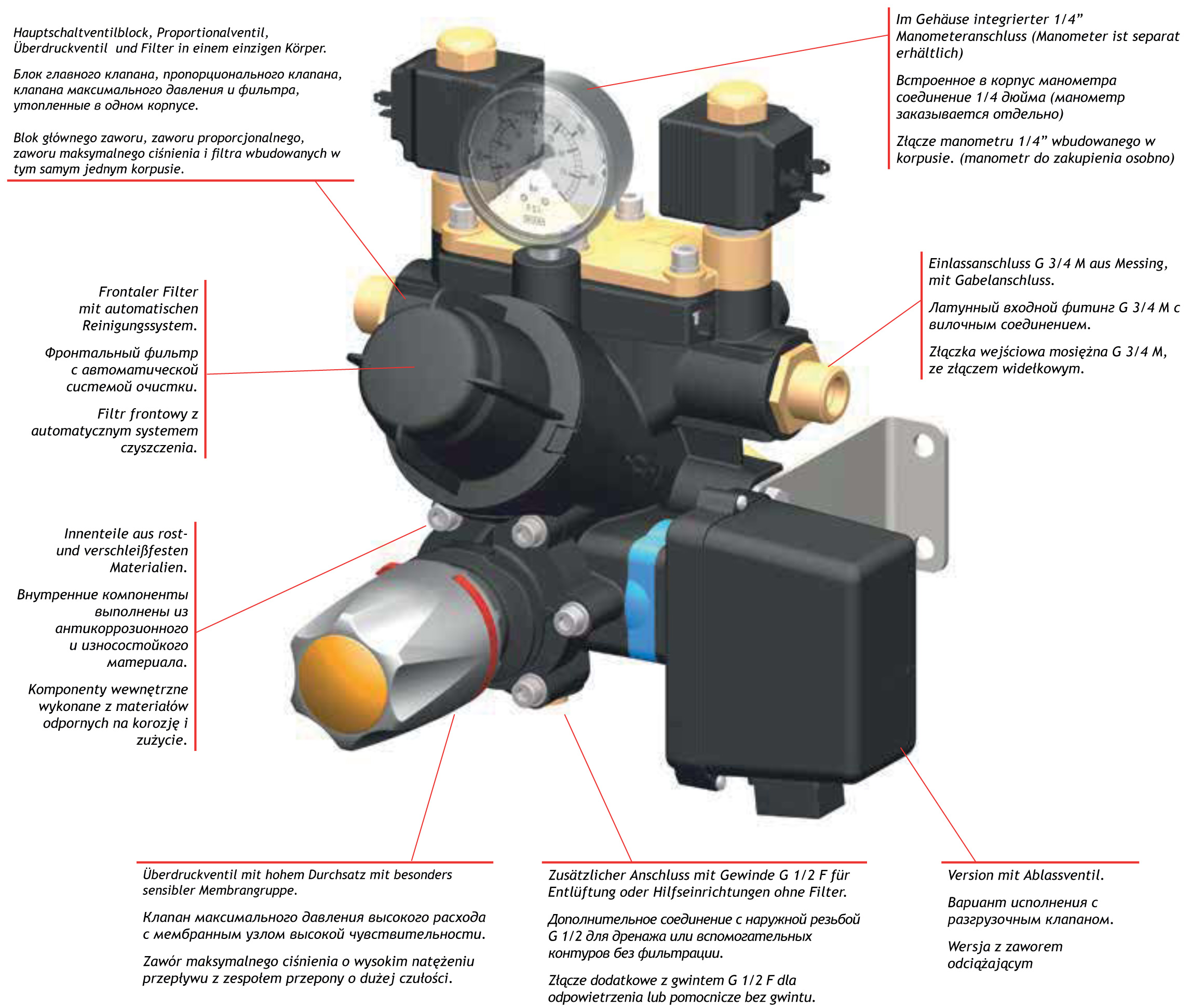 Hauptschaltventilblock, Proportionalventil, Überdruckventil und Filter in einem einzigen Körper.

Блок главного клапана, пропорционального клапана, клапана максимального давления и фильтра, утопленные в одном корпусе.

Blok głównego zaworu, zaworu proporcjonalnego, zaworu maksymalnego ciśnienia i filtra wbudowanych w tym samym jednym korpusie.

Im Gehäuse integrierter 1/4” Manometeranschluss (Manometer ist separat erhältlich)

Встроенное в корпус манометра соединение 1/4 дюйма (манометр заказывается отдельно)

Złącze manometru 1/4” wbudowanego w korpusie. (manometr do zakupienia osobno)

Frontaler Filter mit automatischen Reinigungssystem.

Фронтальный фильтр с автоматической системой очистки.

Filtr frontowy z automatycznym systemem czyszczenia.

Einlassanschluss G 3/4 M aus Messing, mit Gabelanschluss.

Латунный входной фитинг G 3/4 M с вилочным соединением.

Złączka wejściowa mosiężna G 3/4 M, ze złączem widełkowym.

Innenteile aus rost- und verschleißfesten Materialien.

Внутренние компоненты выполнены из антикоррозионного и износостойкого материала.

Komponenty wewnętrzne wykonane z materiałów odpornych na korozję i zużycie.

Überdruckventil mit hohem Durchsatz mit besonders sensibler Membrangruppe.

Клапан максимального давления высокого расхода с мембранным узлом высокой чувствительности.

Zawór maksymalnego ciśnienia o wysokim natężeniu przepływu z zespołem przepony o dużej czułości.

Zusätzlicher Anschluss mit Gewinde G 1/2 F für Entlüftung oder Hilfseinrichtungen ohne Filter.

Дополнительное соединение с наружной резьбой G 1/2 для дренажа или вспомогательных контуров без фильтрации.

Złącze dodatkowe z gwintem G 1/2 F dla odpowietrzenia lub pomocnicze bez gwintu.

Version mit Ablassventil.

Вариант исполнения с разгрузочным клапаном.

Wersja z zaworem odciążającym