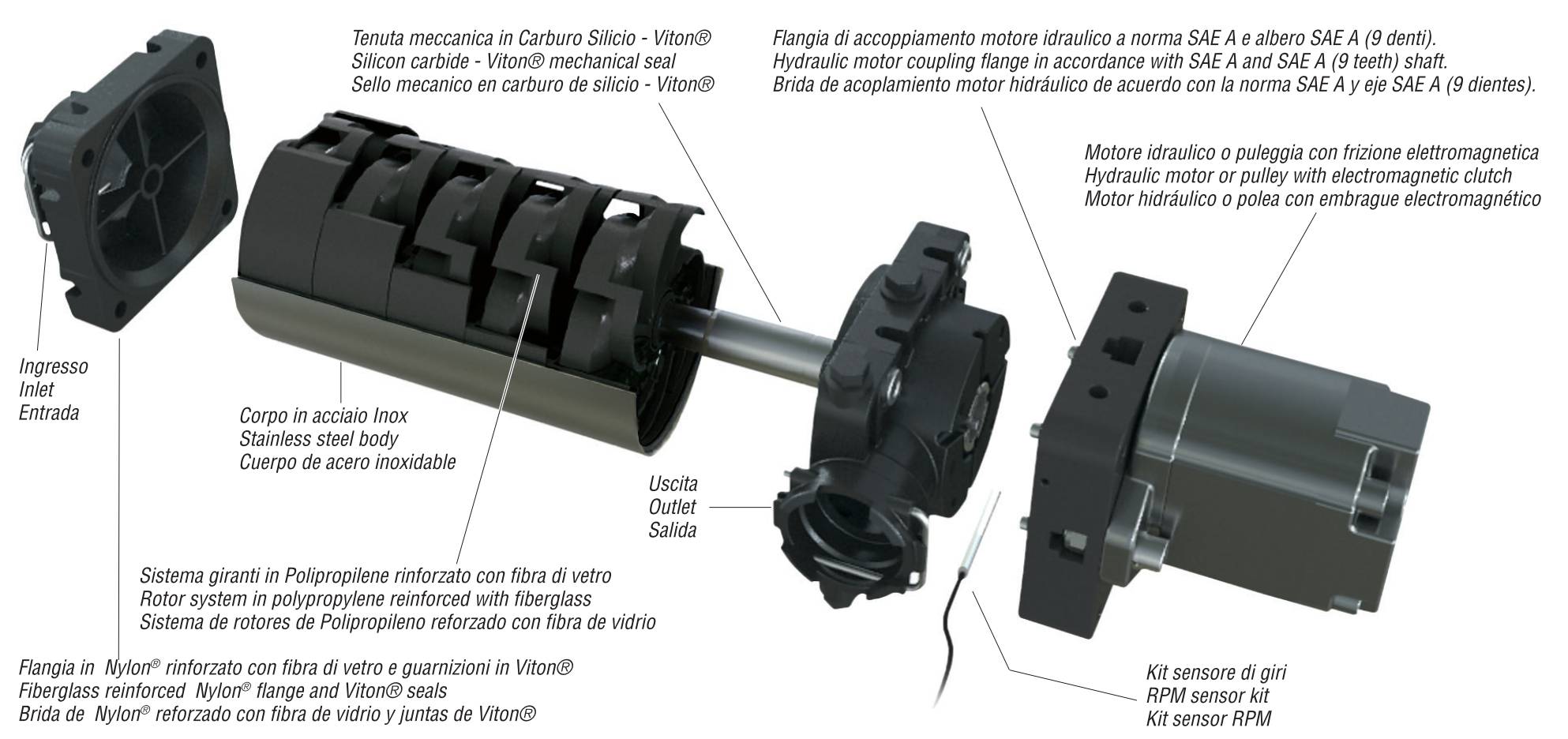 Tenuta meccanica in Carburo Silicio - Viton®
Silicon carbide - Viton® mechanical seal
Sello mecanico en carburo de silicio - Viton®

Flangia di accoppiamento motore idraulico a norma SAE A e albero SAE A (9 denti).
Hydraulic motor coupling flange in accordance with SAE A and SAE A (9 teeth) shaft.
Brida de acoplamiento motor hidráulico de acuerdo con la norma SAE A y eje SAE A (9 dientes).

Motore idraulico o puleggia con frizione elettromagnetica
Hydraulic motor or pulley with electromagnetic clutch
Motor hidráulico o polea con embrague electromagnético

Ingresso
Inlet
Entrada

Corpo in acciaio Inox
Stainless steel body
Cuerpo de acero inoxidable

Uscita
Outlet
Salida

Sistema giranti in Polipropilene rinforzato con fibra di vetro
Rotor system in polypropylene reinforced with fiberglass
Sistema de rotores de Polipropileno reforzado con fibra de vidrio

Flangia in Nylon® rinforzato con fibra di vetro e guarnizioni in Viton®
Fiberglass reinforced Nylon® flange and Viton® seals
Brida de Nylon® reforzado con fibra de vidrio y juntas de Viton®

Kit sensore di giri
RPM sensor kit
Kit sensor RPM