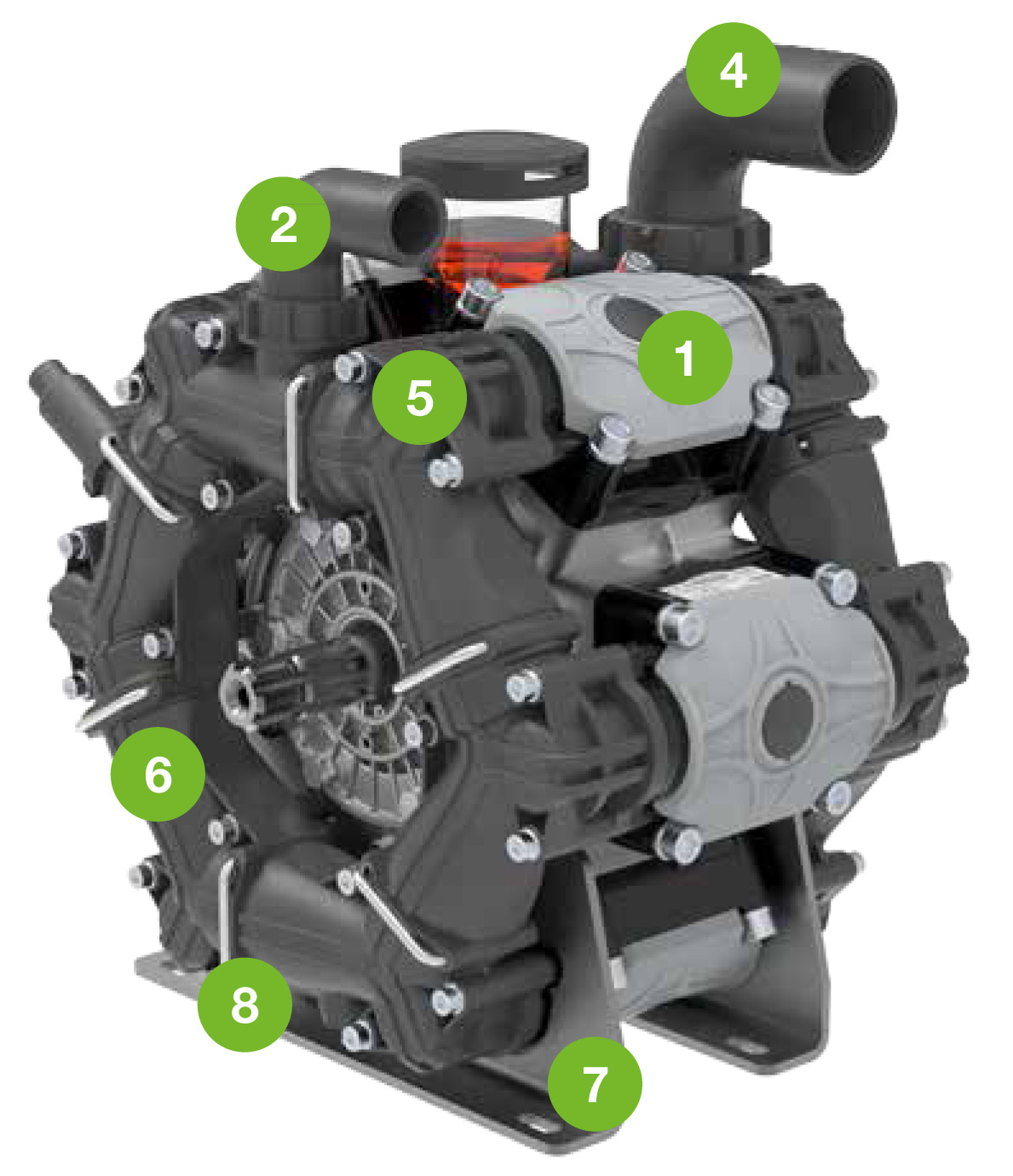 4
2
1
5
6
8
7