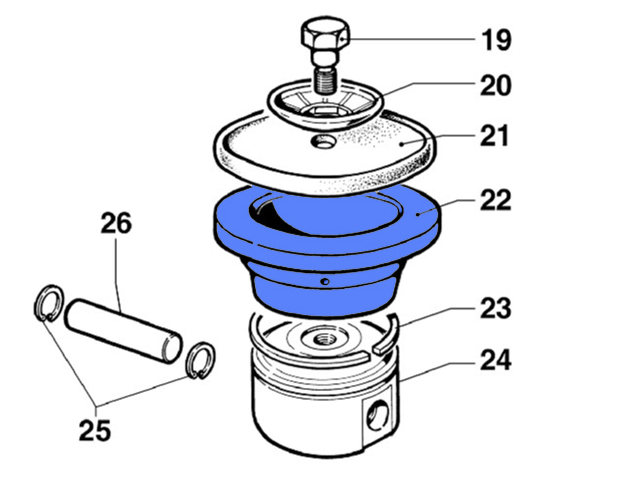 19
20
21
22
26
23
24
25