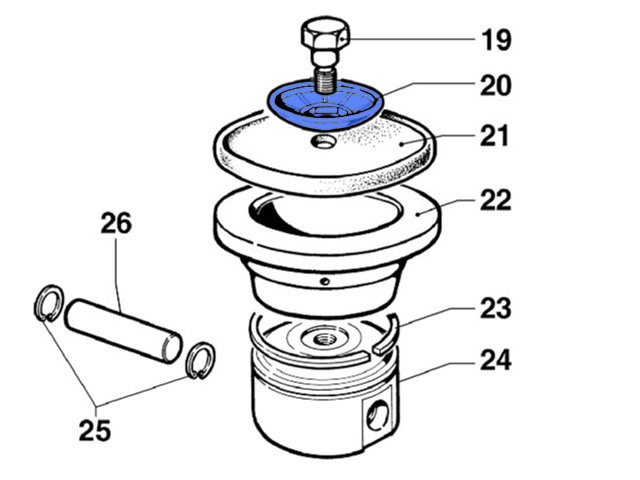 19
20
21
22
26
23
24
25