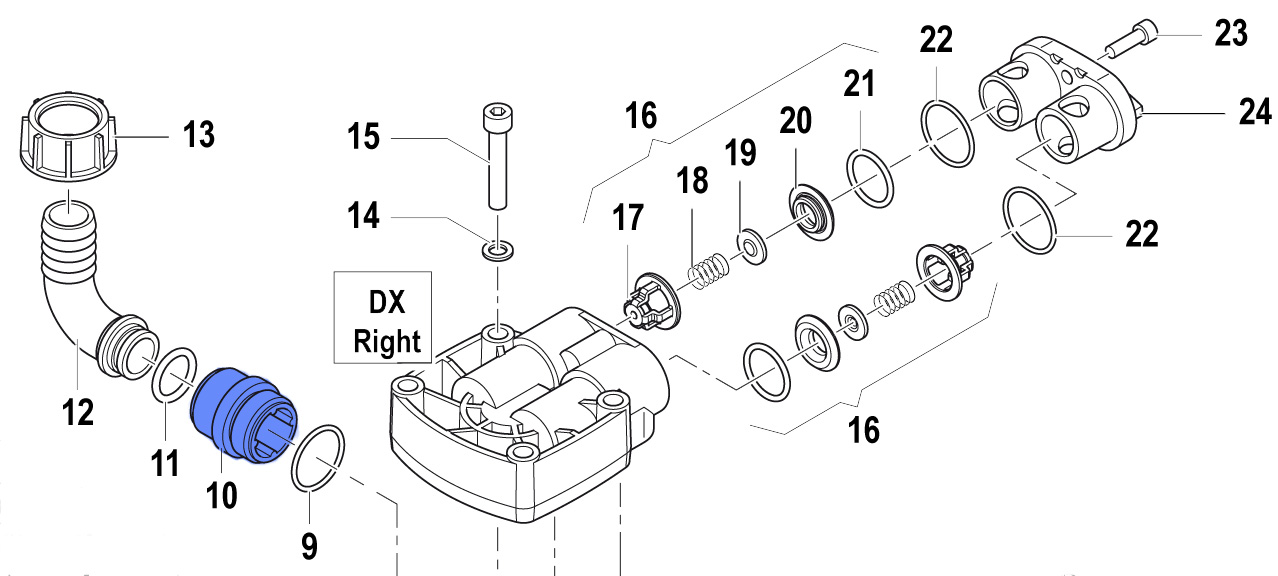 13
15
14
DX
Right
12
11
10
9
16
17
18
19
20
21
22
23
24
22
16