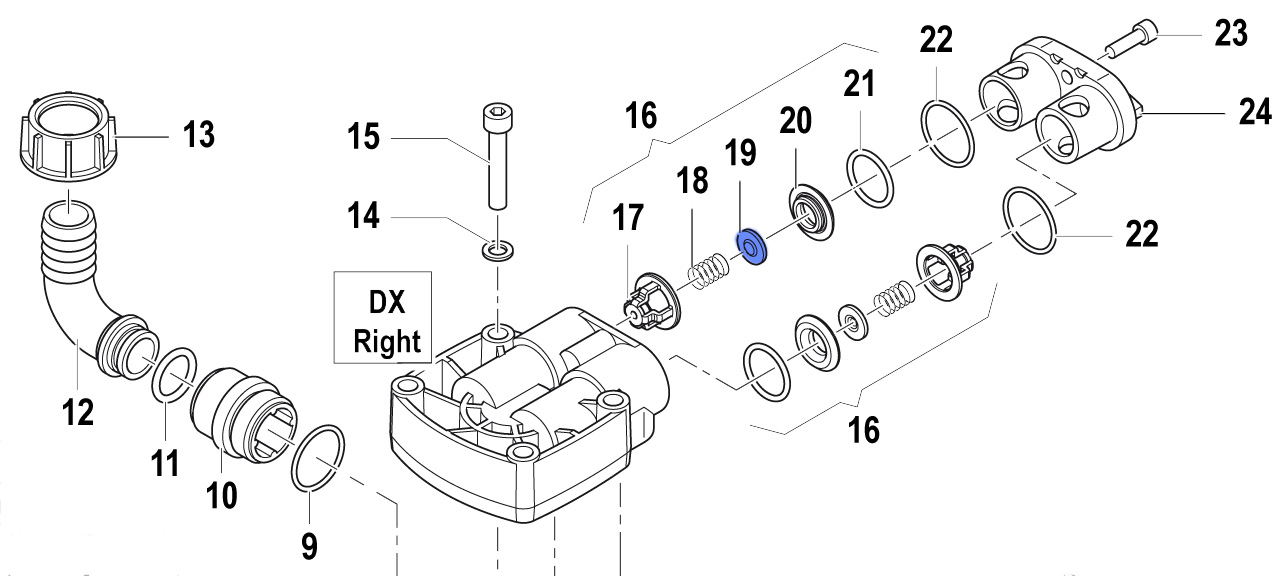 13
12
11
10
9
15
14
DX
Right
16
17
18
19
20
21
22
23
24
22
16