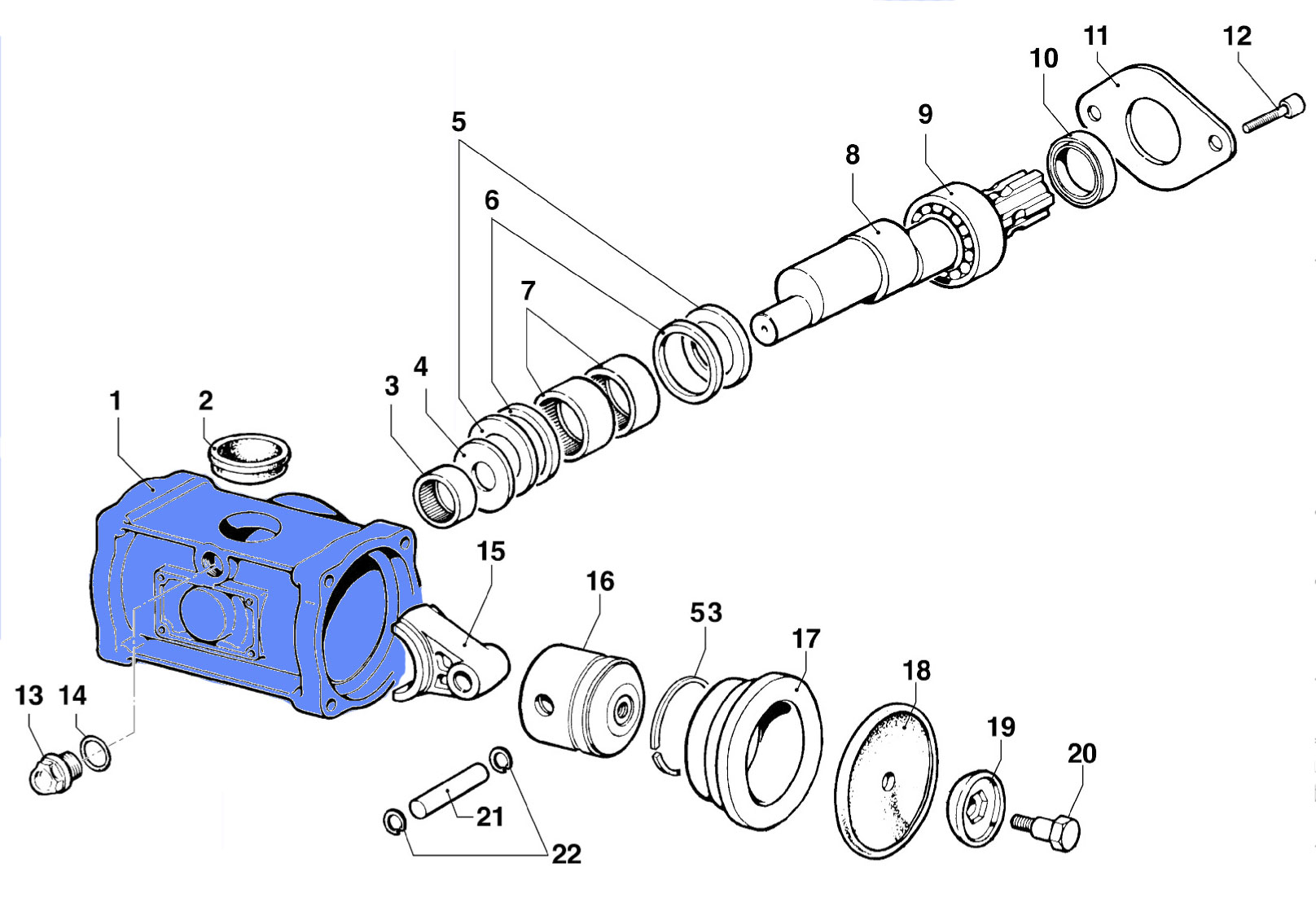 11
12
10
9
5
8
6
7
4
3
1
2
15
16
53
17
18
13
14
19
20
21
22