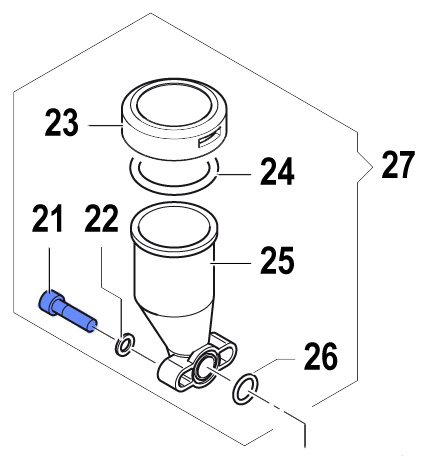 23
24
27
21
22
25
26