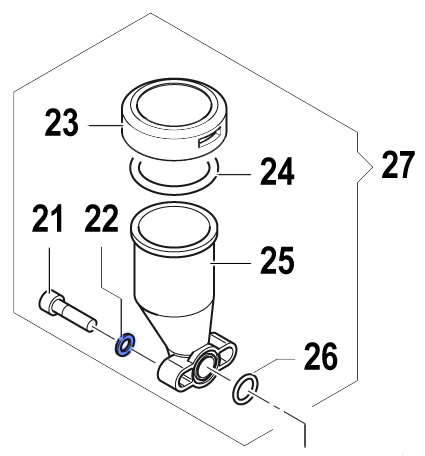 23
24
27
21
22
25
26