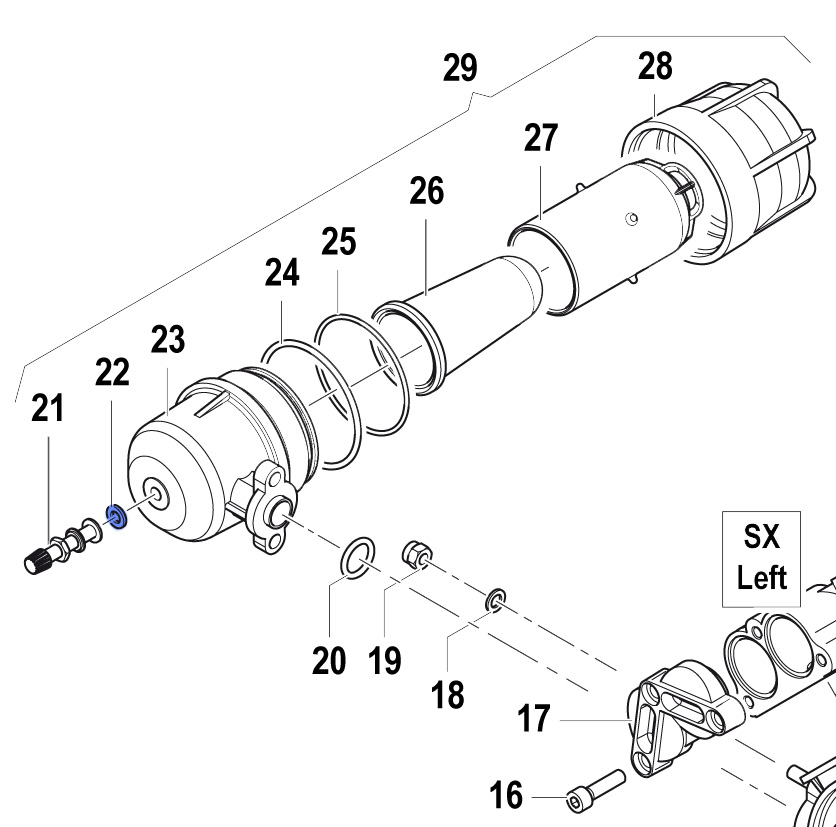 29
28
27
26
25
24
23
22
21
SX
Left
20
19
18
17
16