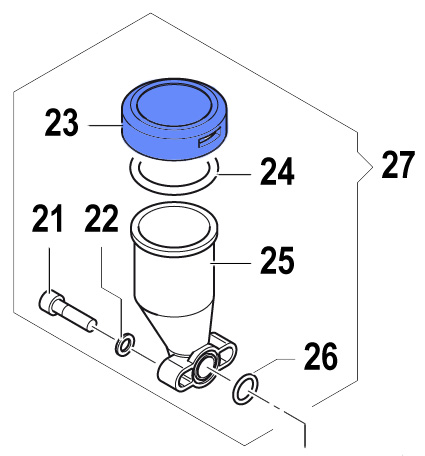 23
24
27
21
22
25
26