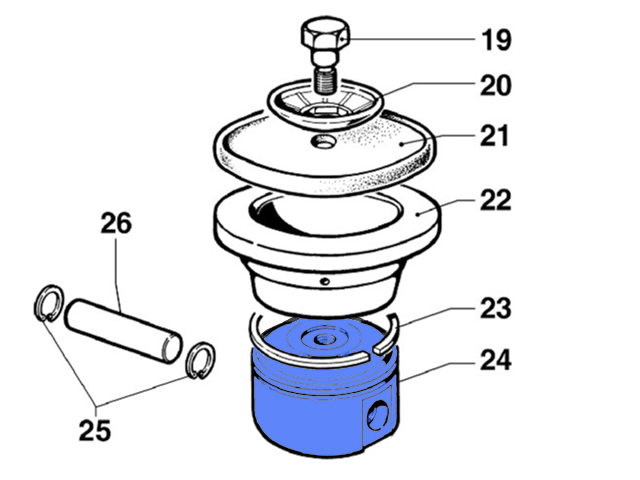 19
20
21
22
26
23
24
25