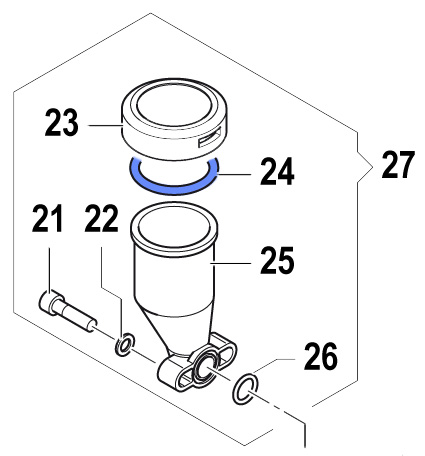 23

24

27

21

22

25

26