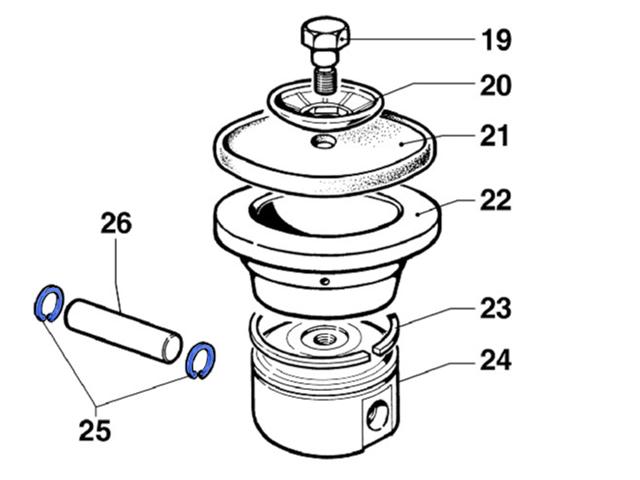 19
20
21
22
26
23
24
25