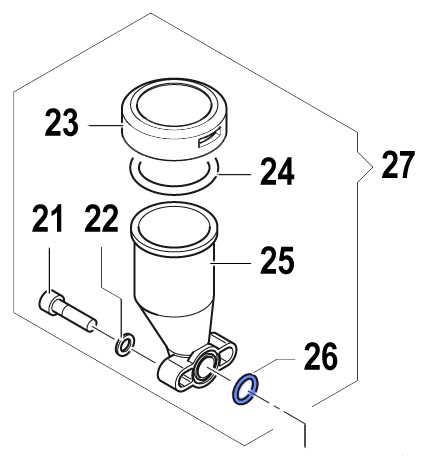 23
24
27
21
22
25
26