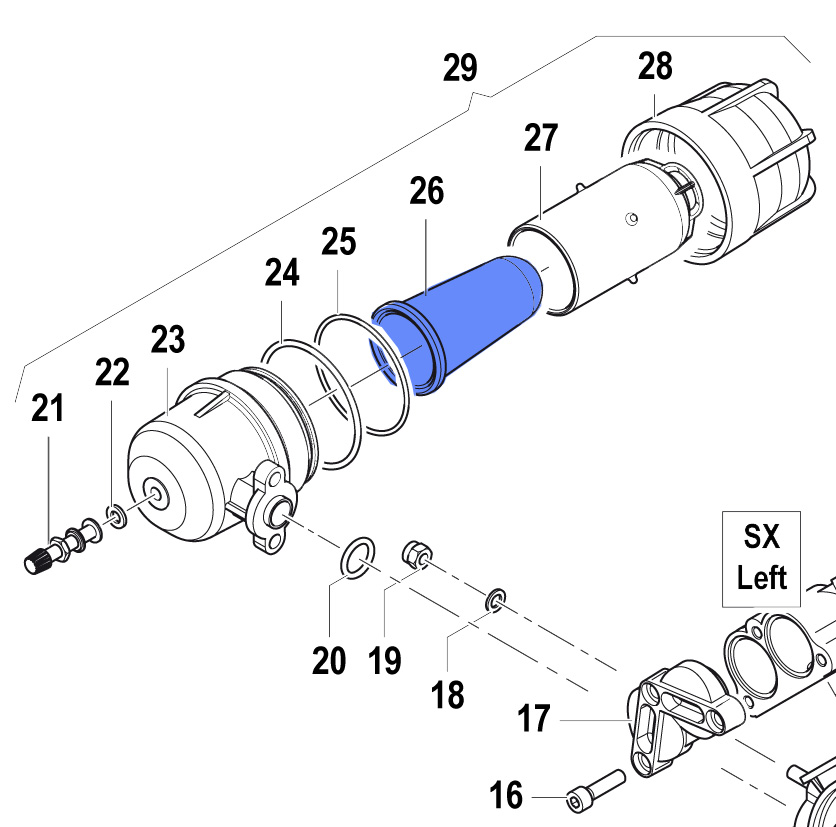 29
28
27
26
25
24
23
22
21
SX
Left
20
19
18
17
16