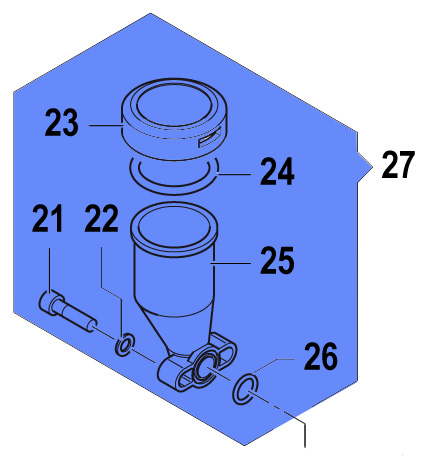 23
24
27
21
22
25
26