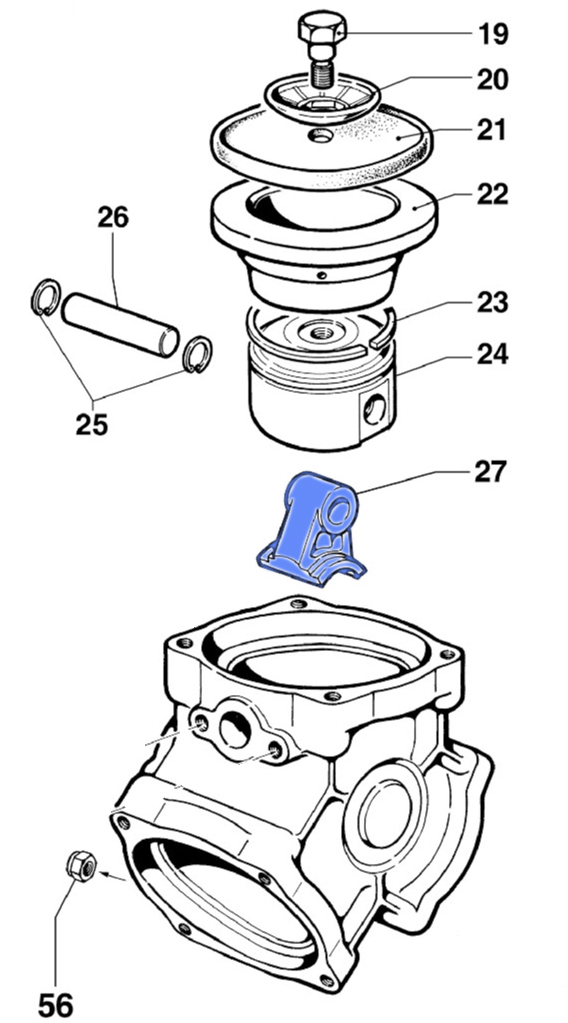 19
20
21
22
26
23
24
25
27
56