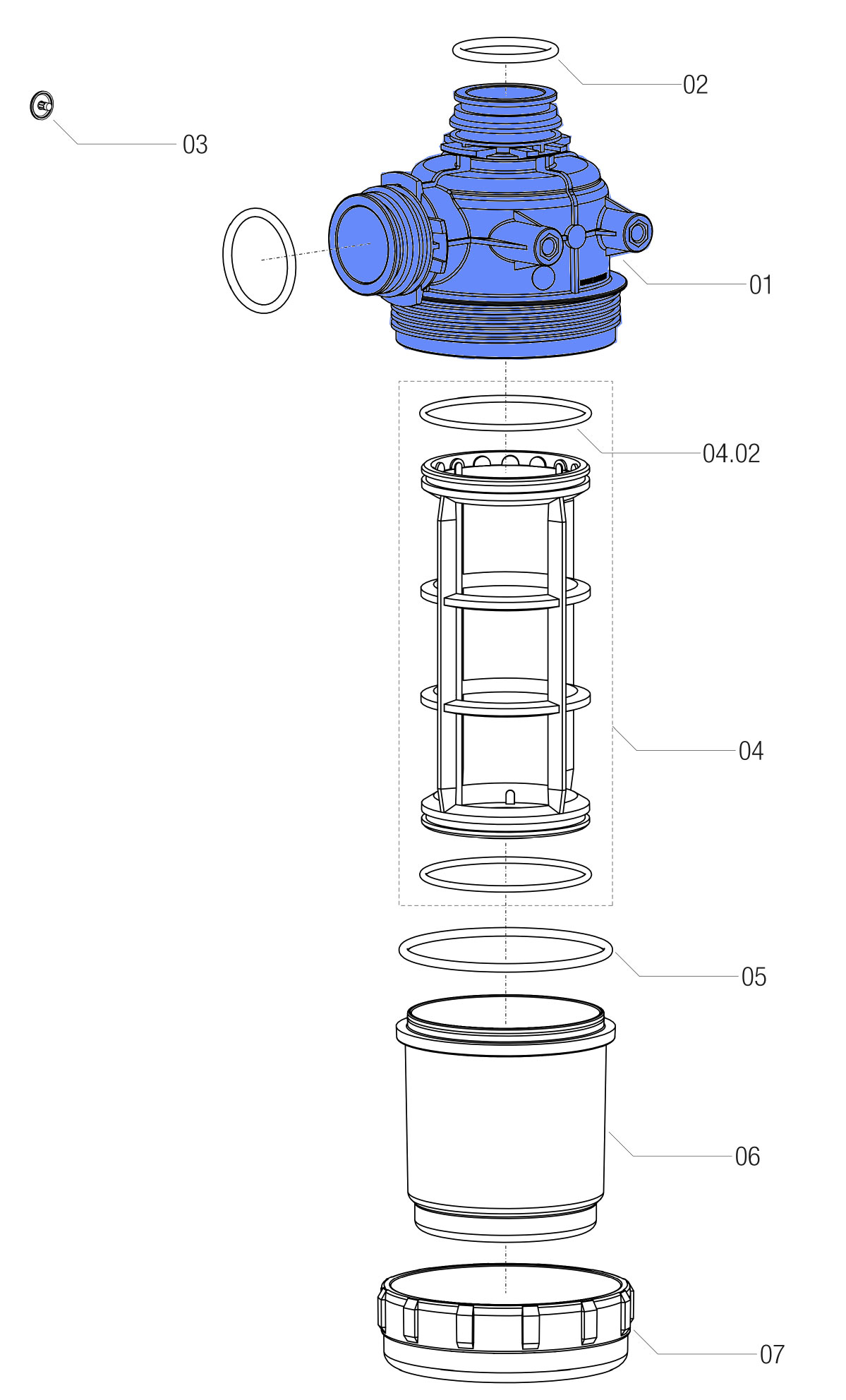 02
03
01
04.02
04
05
06
07