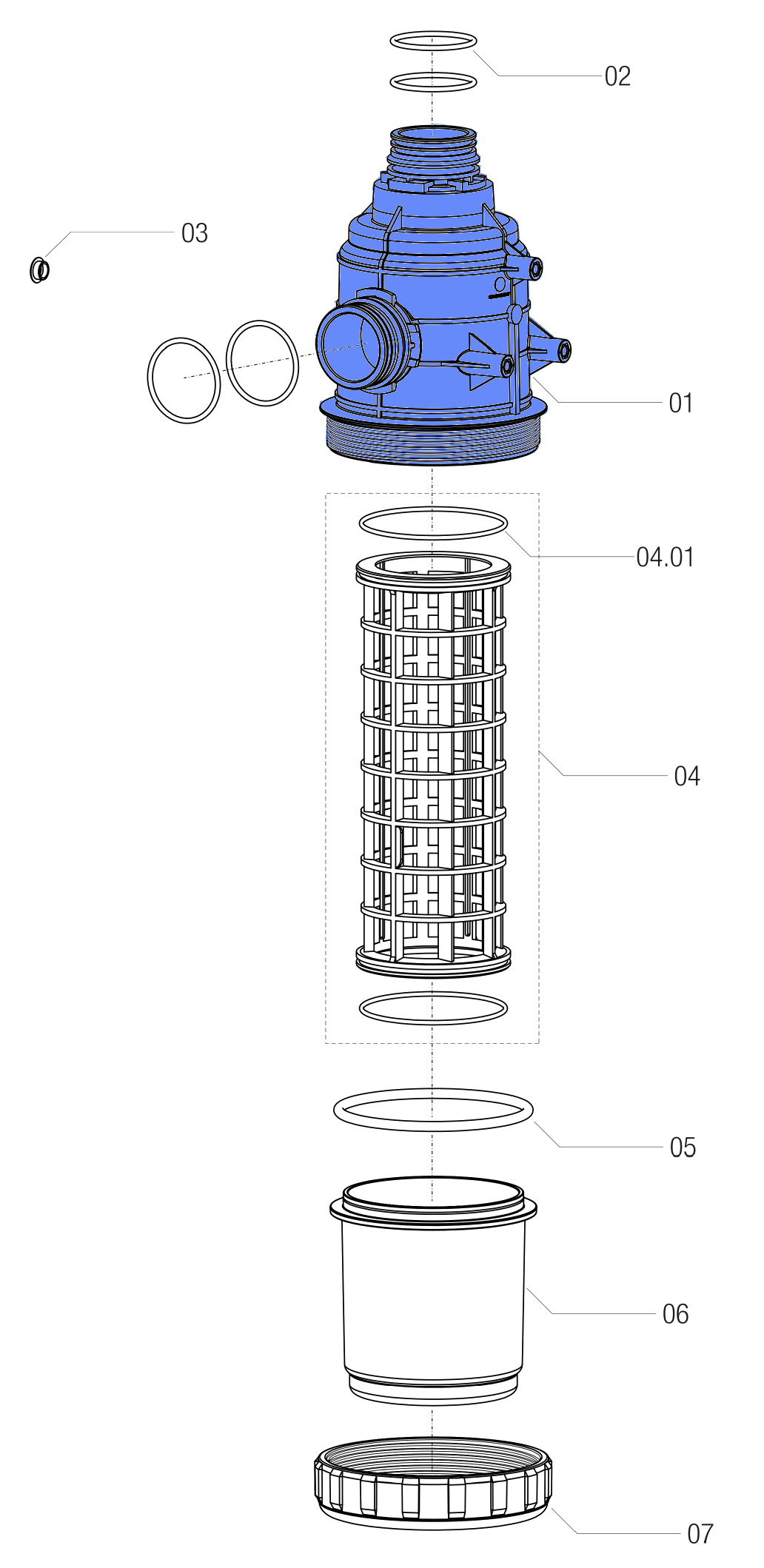 02

03

01

04.01

04

05

06

07