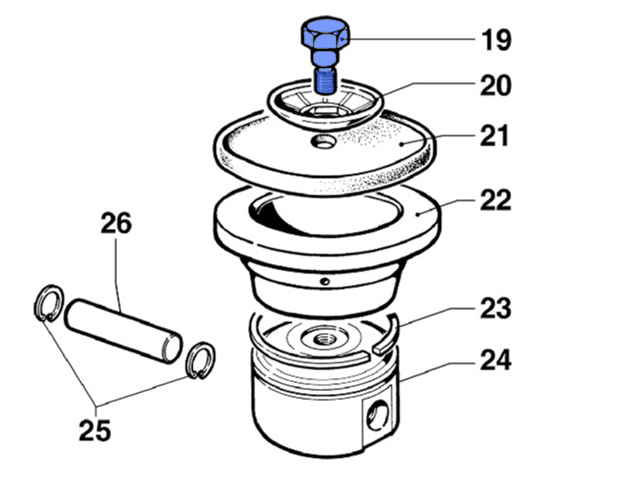 19
20
21
22
26
23
24
25