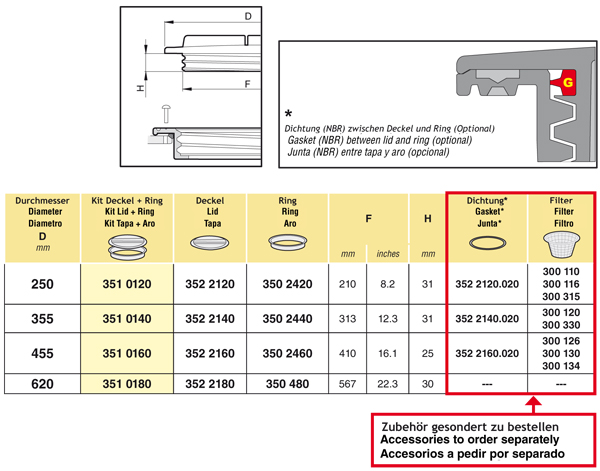 D

H

F

G

*
Dichtung (NBR) zwischen Deckel und Ring (Optional)
Gasket (NBR) between lid and ring (optional)
Junta (NBR) entre tapa y aro (opcional)

| Durchmesser Diameter Diametro D mm | Kit Deckel + Ring Kit Lid + Ring Kit Tapa + Aro | Deckel Lid Tapa | Ring Ring Aro | F mm | F inches | H mm | Dichtung* Gasket* Junta* | Filter Filter Filtro |
|---|---|---|---|---|---|---|---|---|
| 250 | 351 0120 | 352 2120 | 350 2420 | 210 | 8.2 | 31 | 352 2120.020 | 300 110 300 116 300 315 |
| 355 | 351 0140 | 352 2140 | 350 2440 | 313 | 12.3 | 31 | 352 2140.020 | 300 120 300 330 |
| 455 | 351 0160 | 352 2160 | 350 2460 | 410 | 16.1 | 25 | 352 2160.020 | 300 126 300 130 300 134 |
| 620 | 351 0180 | 352 2180 | 350 480 | 567 | 22.3 | 30 | --- | --- |

Zubehör gesondert zu bestellen
Accessories to order separately
Accesorios a pedir por separado