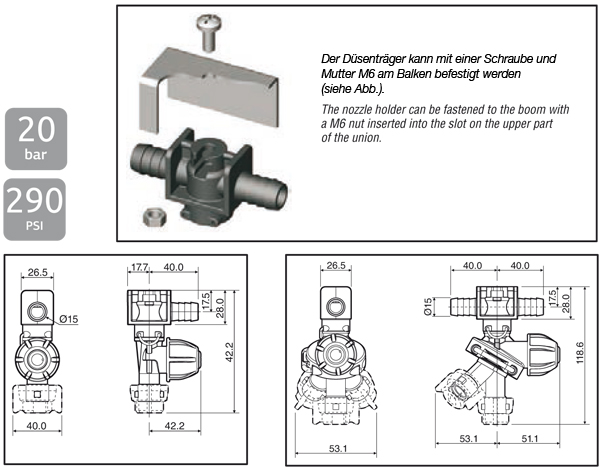 20
bar

290
PSI

Der Düsenträger kann mit einer Schraube und Mutter M6 am Balken befestigt werden (siehe Abb.).

The nozzle holder can be fastened to the boom with a M6 nut inserted into the slot on the upper part of the union.

26.5
Ø15
40.0
17.7
40.0
17.5
28.0
42.2
42.2

26.5
53.1
40.0
40.0
Ø15
17.5
28.0
118.6
53.1
51.1