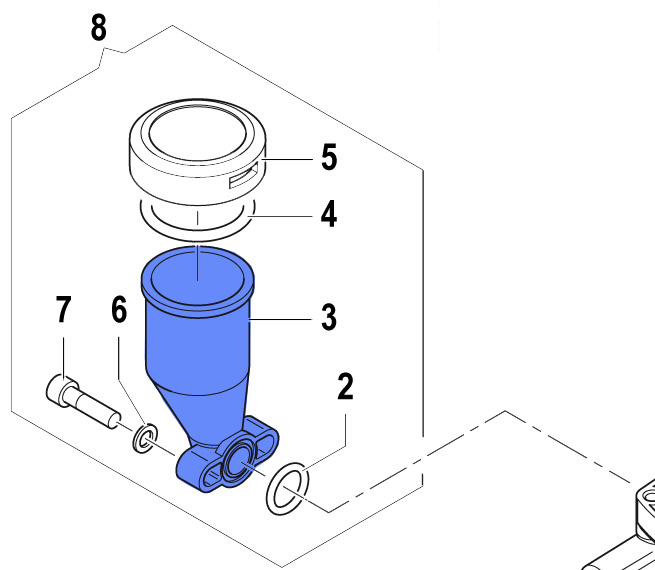 8
5
4
3
7
6
2