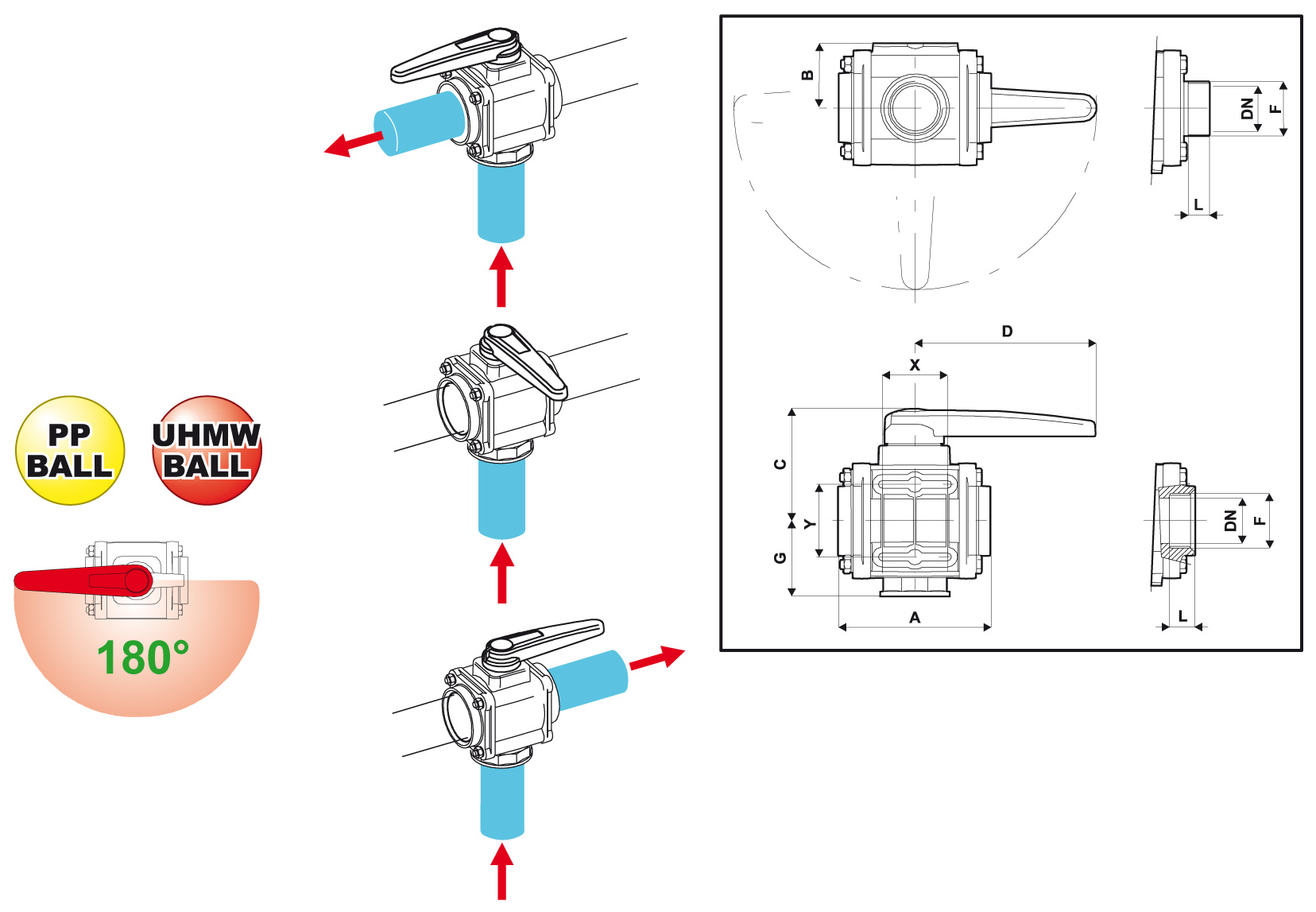 PP BALL

UHMW BALL

180°

B

DN

F

L

D

X

C

Y

G

A

DN

F

L