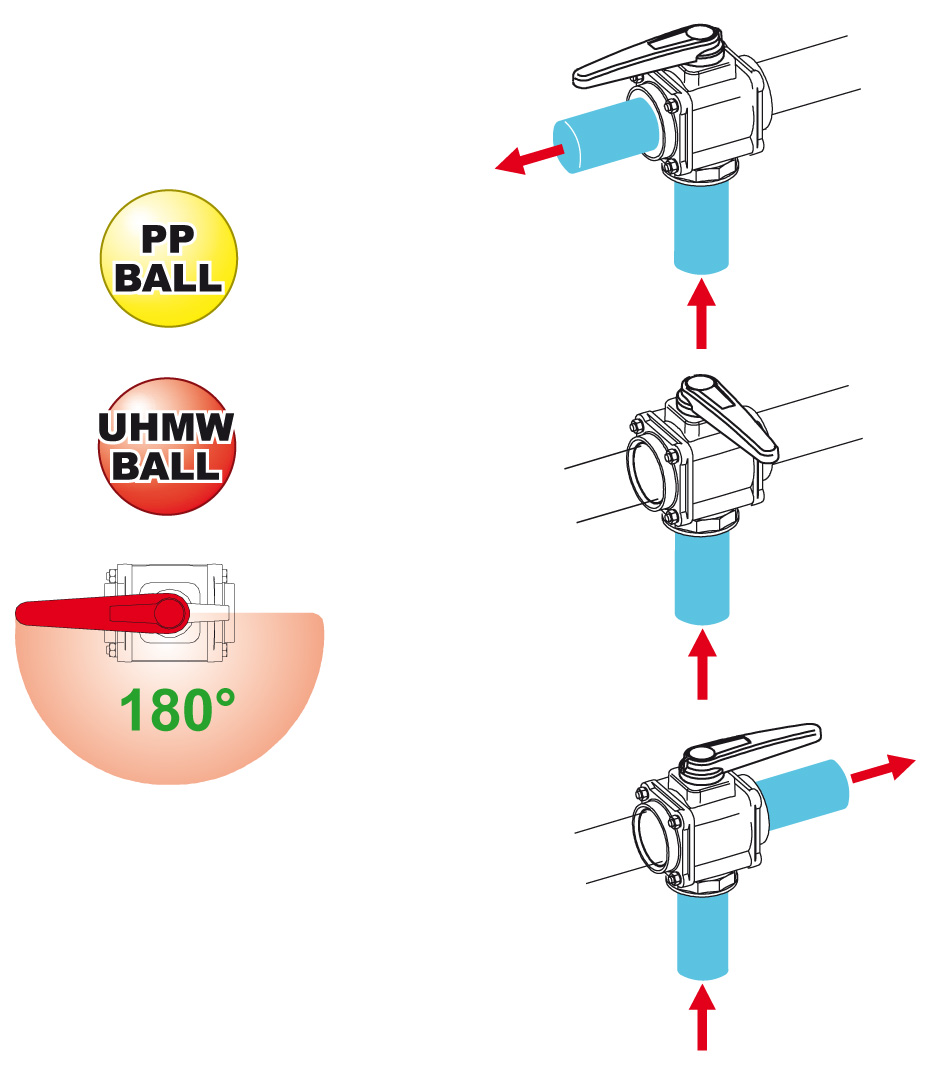 PP BALL

UHMW BALL

180°