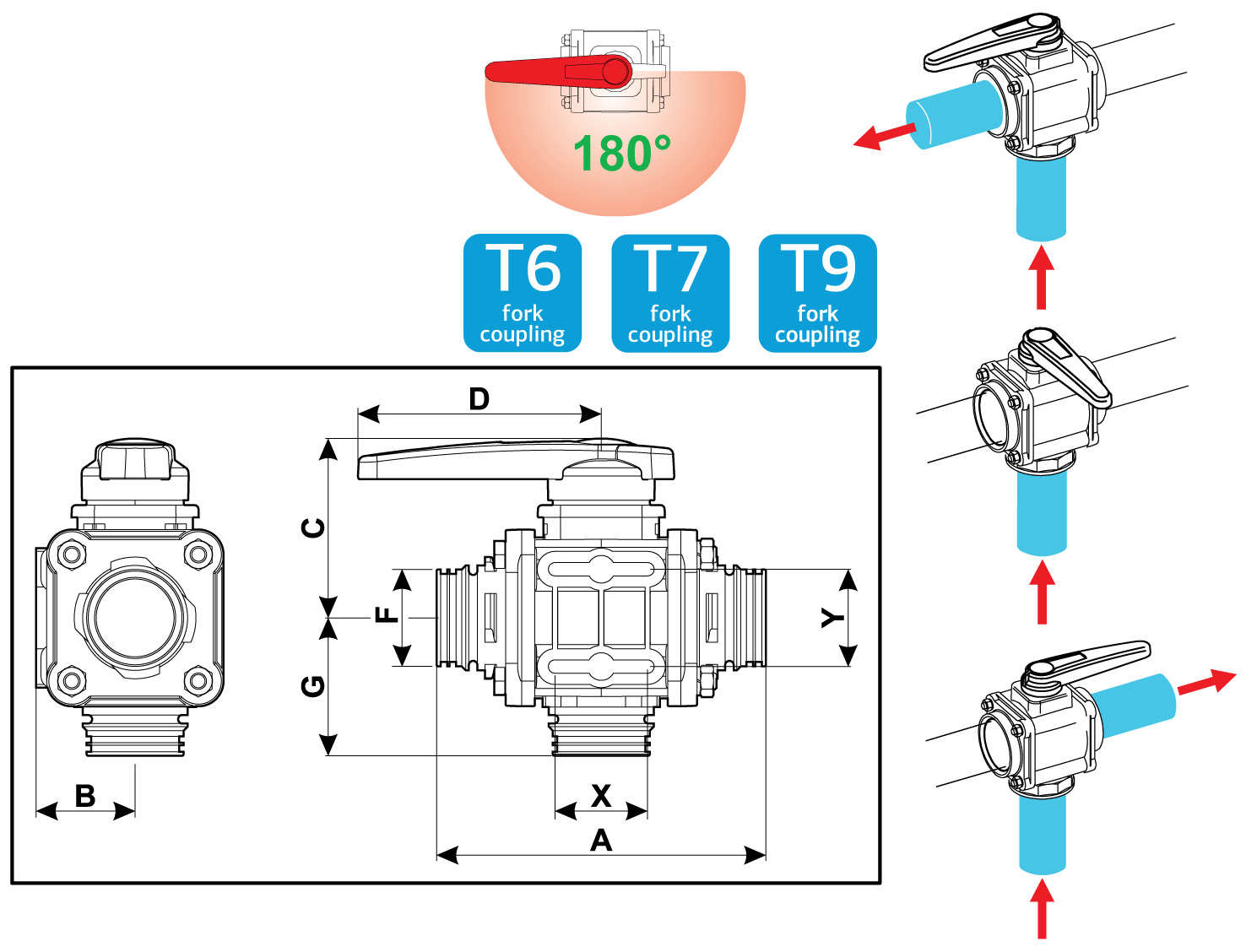 180°

T6
fork
coupling

T7
fork
coupling

T9
fork
coupling

D

C

F

G

Y

B

X

A