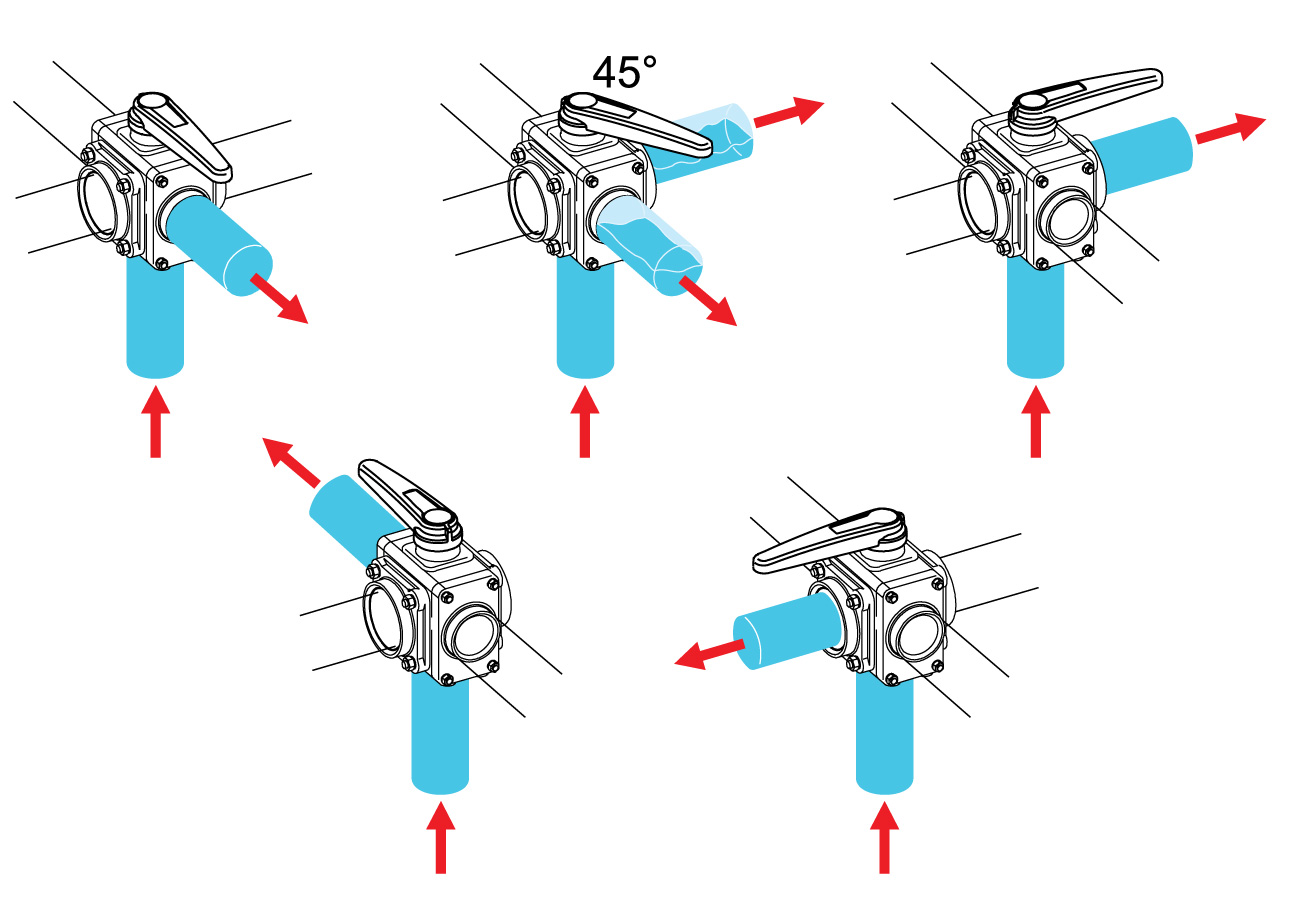 45°