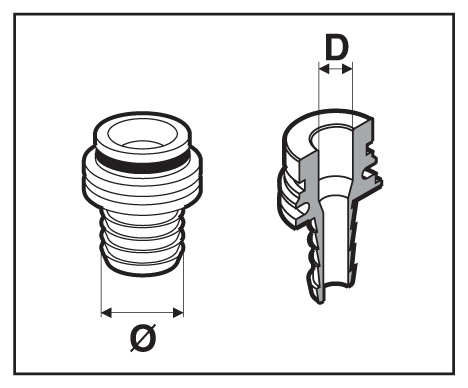 D

Ø