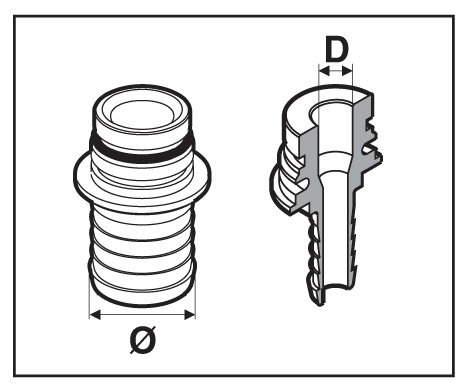 D

Ø