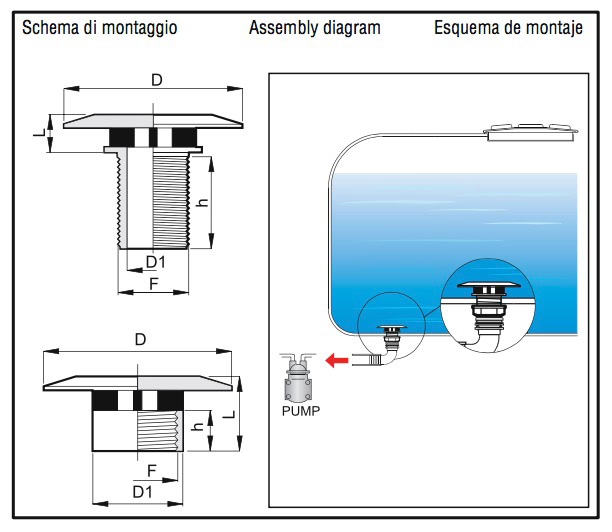 Schema di montaggio

Assembly diagram

Esquema de montaje

D
L
h
D1
F

D
L
h
F
D1

PUMP