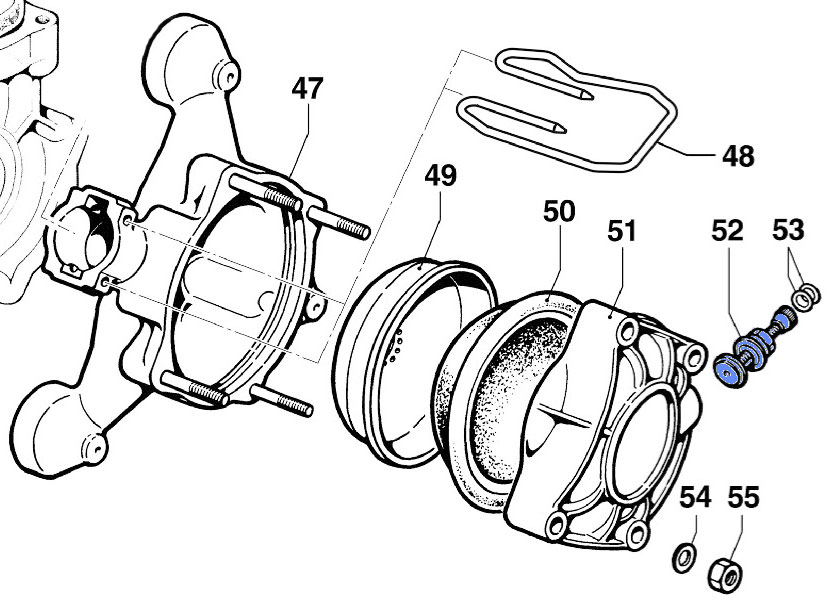 47
48
49
50
51
52
53
54
55