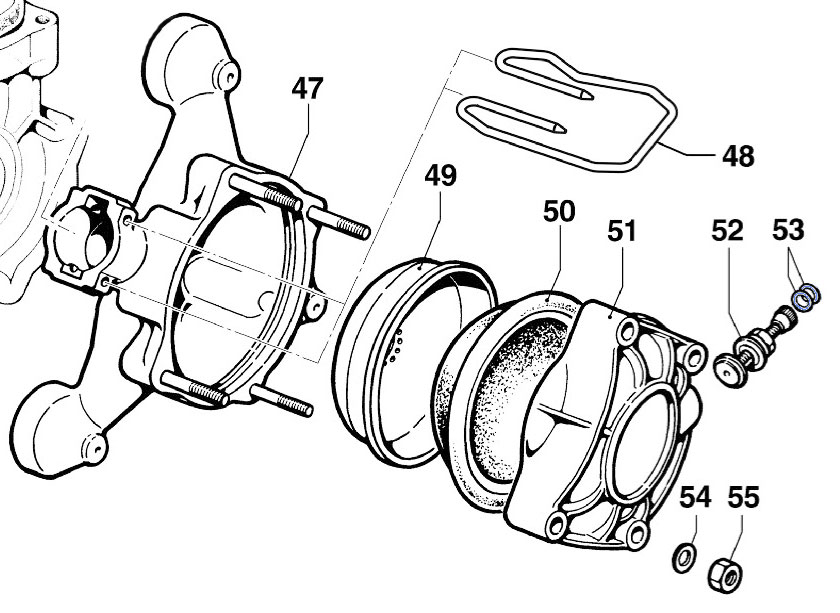 47
48
49
50
51
52
53
54
55