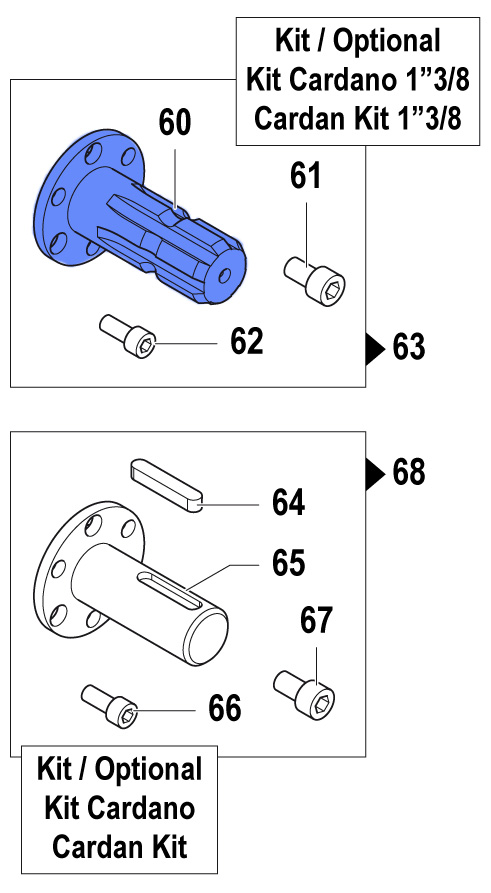 Kit / Optional
Kit Cardano 1”3/8
Cardan Kit 1”3/8

60

61

62

63

68

64

65

67

66

Kit / Optional
Kit Cardano
Cardan Kit