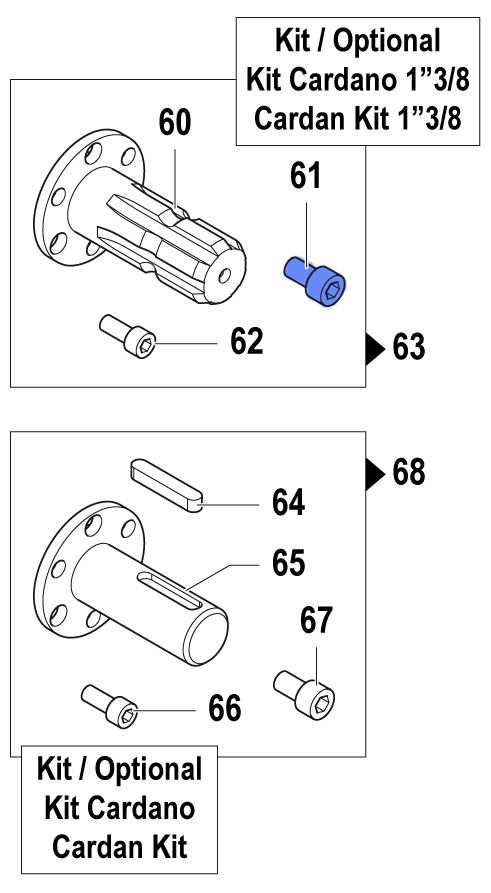 Kit / Optional
Kit Cardano 1”3/8
Cardan Kit 1”3/8

60
61
62
63

68
64
65
67
66

Kit / Optional
Kit Cardano
Cardan Kit