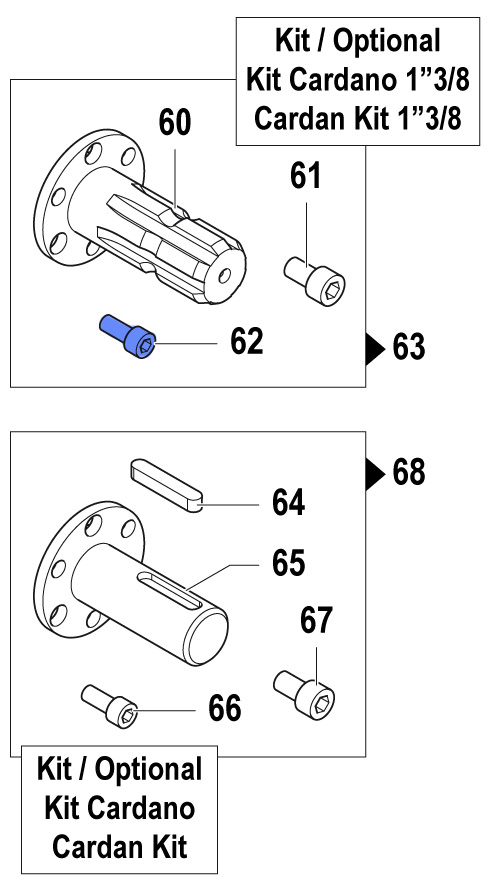 Kit / Optional
Kit Cardano 1”3/8
Cardan Kit 1”3/8

60

61

62

63

68

64

65

67

66

Kit / Optional
Kit Cardano
Cardan Kit