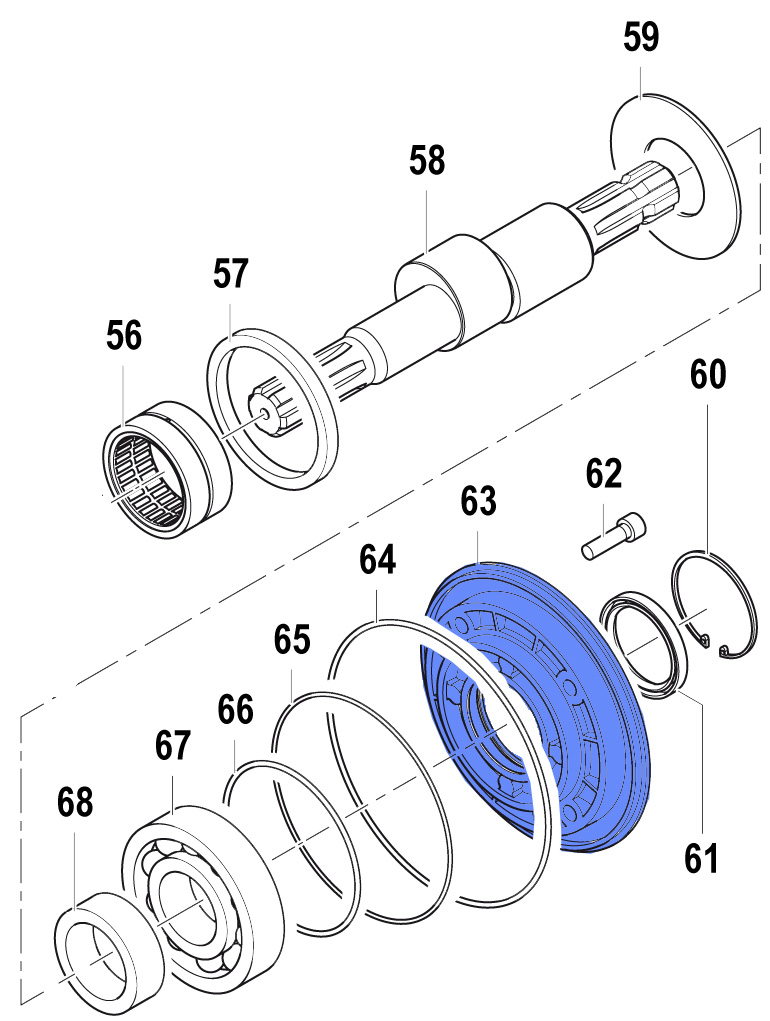 59
58
57
56
60
62
63
64
65
66
67
68
61