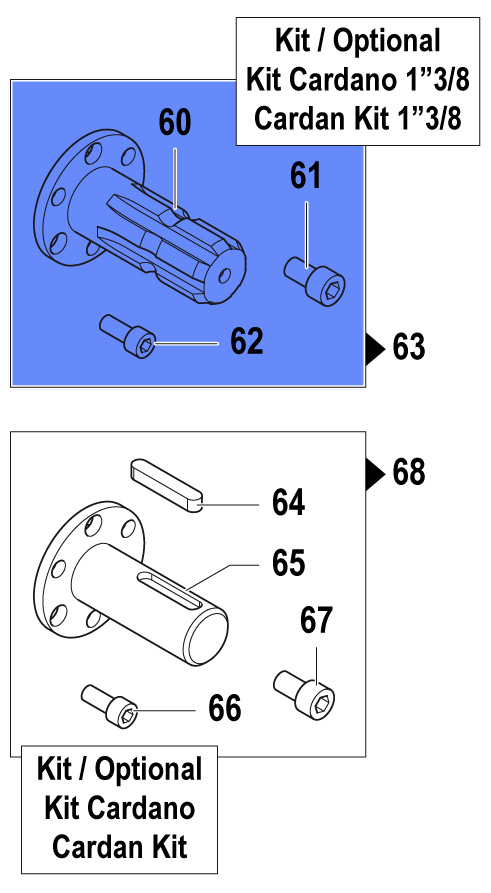 Kit / Optional
Kit Cardano 1”3/8
Cardan Kit 1”3/8

60

61

62

63

68

64

65

67

66

Kit / Optional
Kit Cardano
Cardan Kit