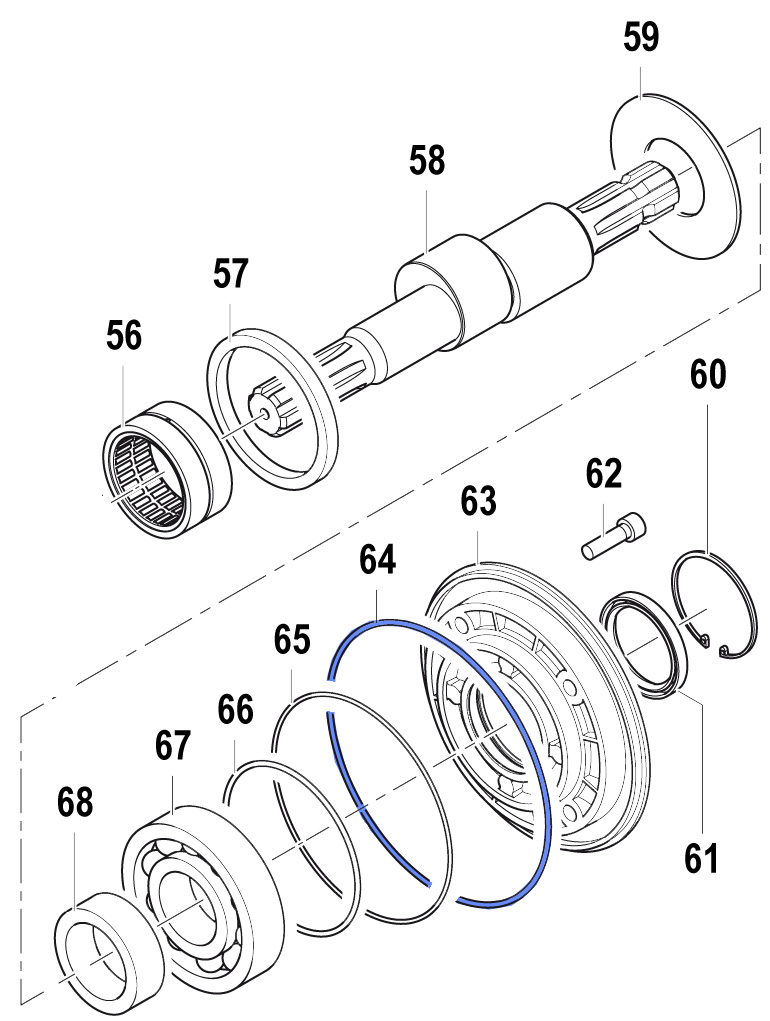 59
58
57
56
60
62
63
64
65
66
67
68
61