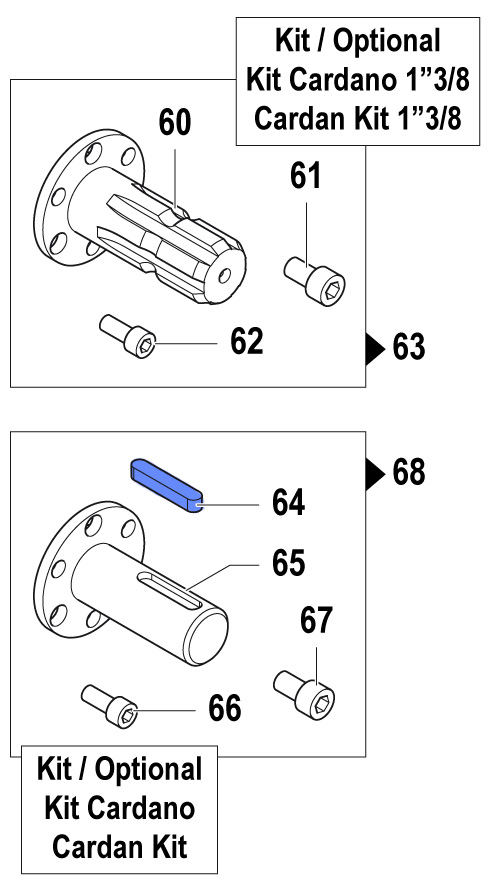 Kit / Optional
Kit Cardano 1”3/8
Cardan Kit 1”3/8

60

61

62

63

68

64

65

67

66

Kit / Optional
Kit Cardano
Cardan Kit