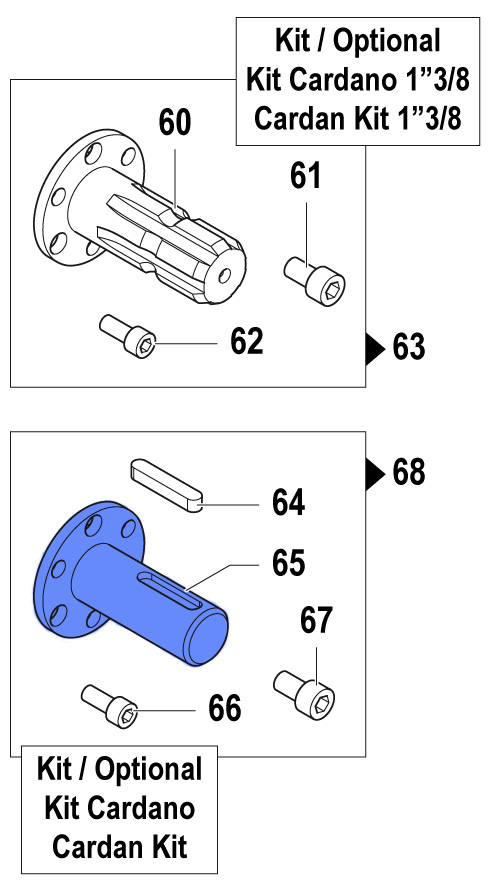 Kit / Optional
Kit Cardano 1”3/8
Cardan Kit 1”3/8

60
61
62
63

68
64
65
67
66

Kit / Optional
Kit Cardano
Cardan Kit