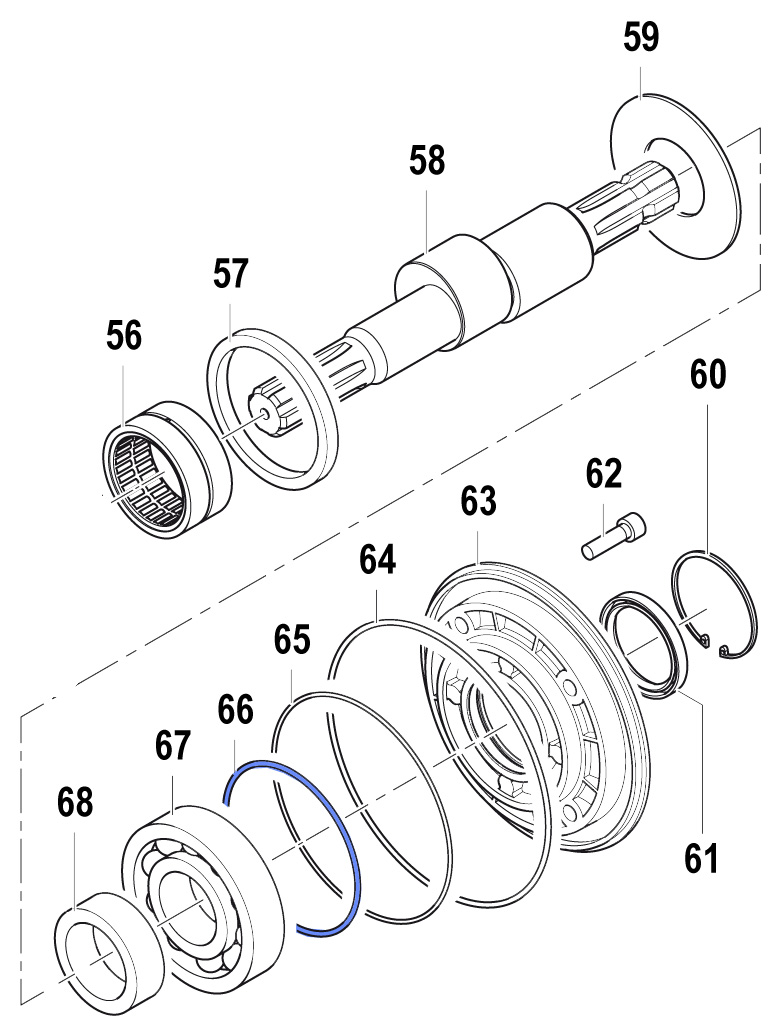 59
58
57
56
60
62
63
64
65
66
67
68
61