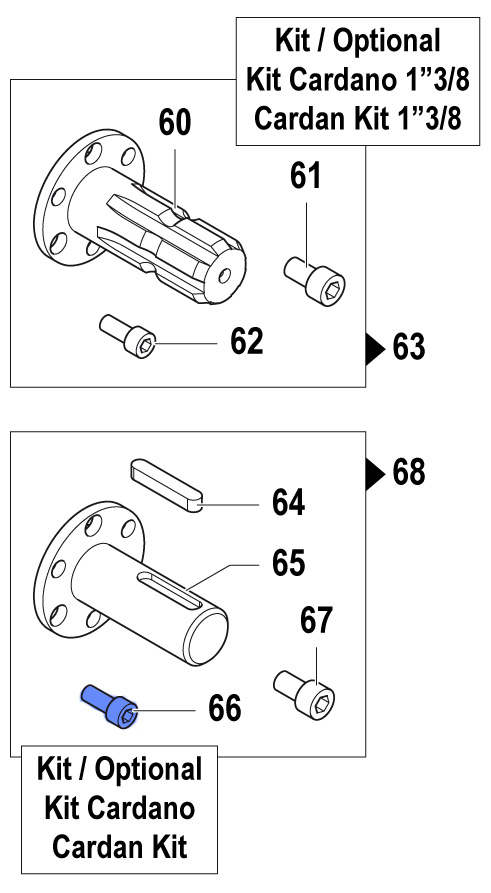 Kit / Optional
Kit Cardano 1”3/8
Cardan Kit 1”3/8

60
61
62
63

68
64
65
67
66

Kit / Optional
Kit Cardano
Cardan Kit