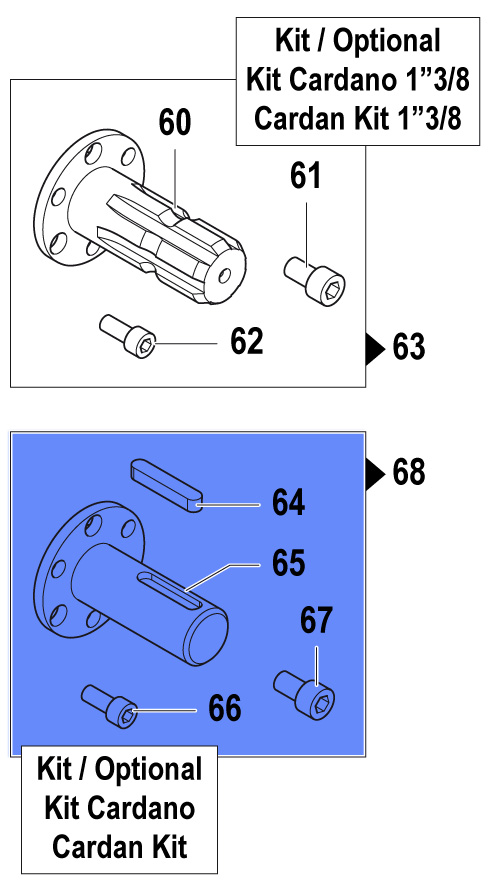 Kit / Optional
Kit Cardano 1”3/8
Cardan Kit 1”3/8

60

61

62

63

68

64

65

67

66

Kit / Optional
Kit Cardano
Cardan Kit