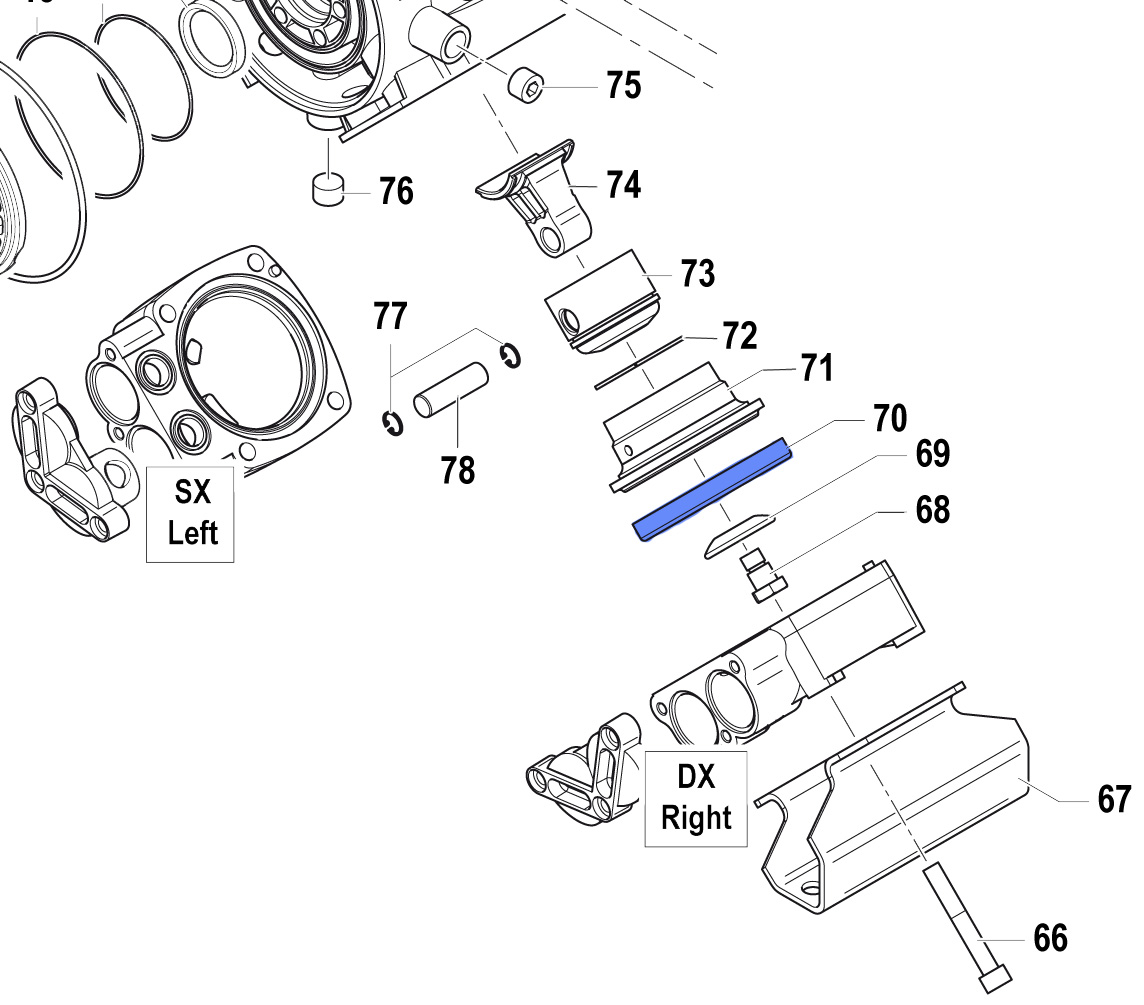 75
76
74
73
77
72
71
70
69
68
78
SX
Left
DX
Right
67
66