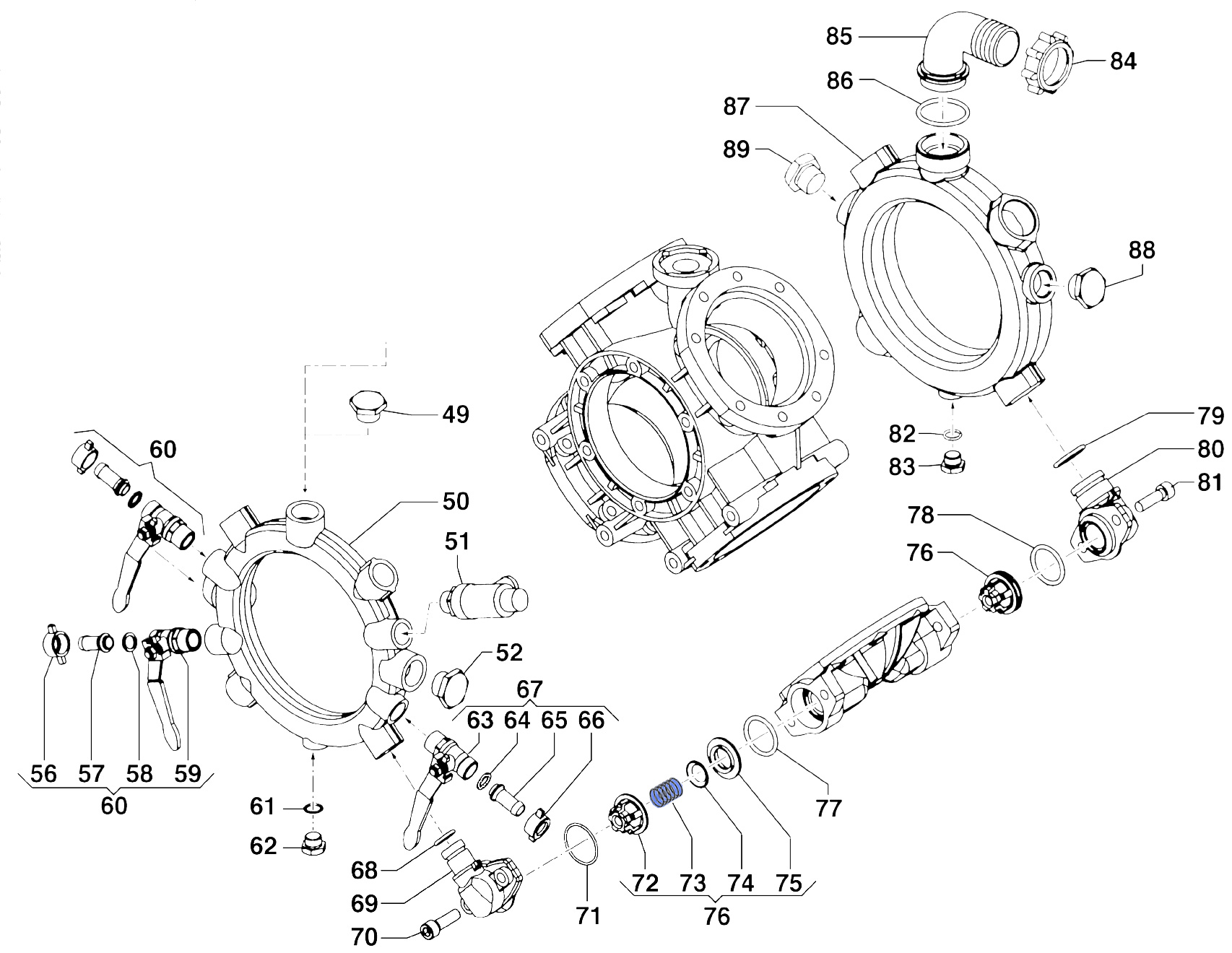 85
84
86
87
89
88
49
60
50
51
52
67
63
64
65
66
56
57
58
59
60
61
62
68
69
70
71
72
73
74
75
76
77
78
76
79
80
81
82
83