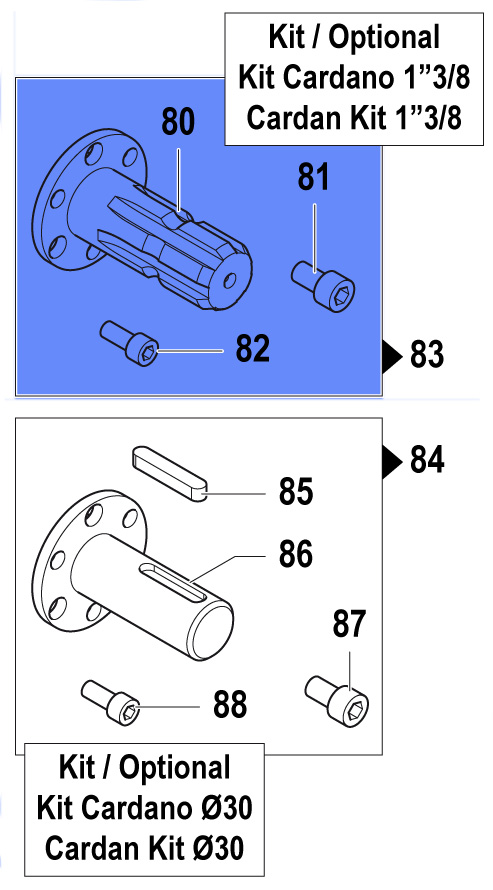 Kit / Optional
Kit Cardano 1”3/8
Cardan Kit 1”3/8

80

81

82

83

84

85

86

87

88

Kit / Optional
Kit Cardano Ø30
Cardan Kit Ø30